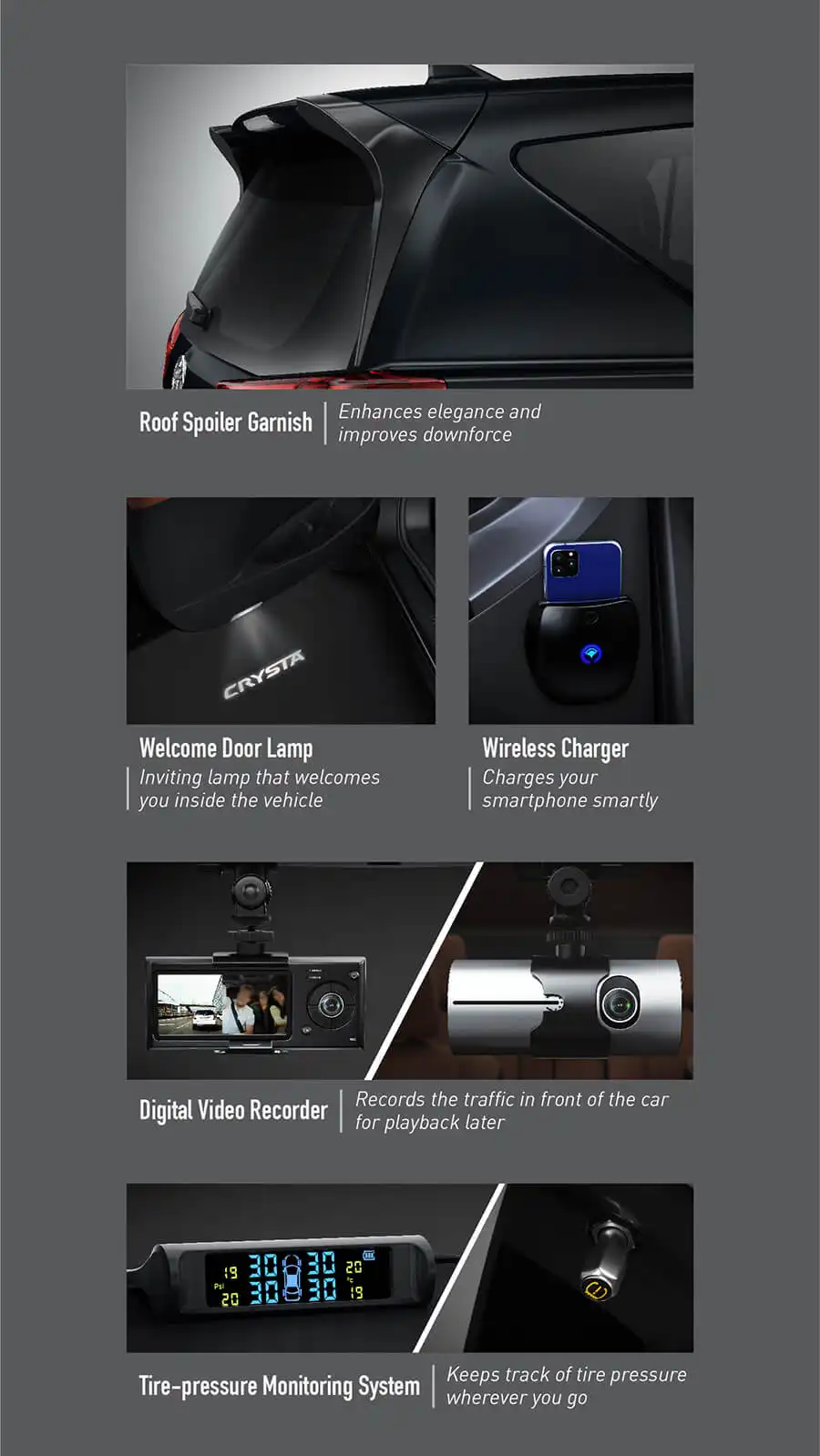 Roof Spoiler Garnish

Enhances elegance and improves downforce

CRYSTA

Welcome Door Lamp

Inviting lamp that welcomes you inside the vehicle

Wireless Charger

Charges your smartphone smartly

Digital Video Recorder

Records the traffic in front of the car for playback later

19 30 30 20
Psi
20 30 30 19

Tire-pressure Monitoring System

Keeps track of tire pressure wherever you go